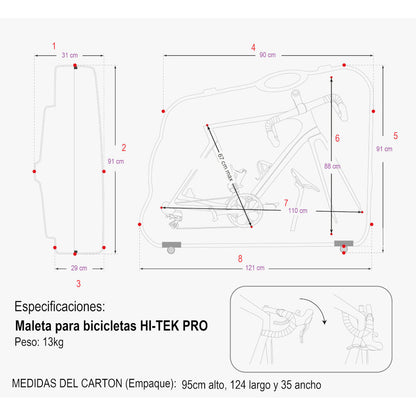 1
31 cm
2
91 cm
29 cm
3
4
90 cm
5
91 cm
6
88 cm
67 cm max
7
110 cm
8
121 cm

Especificaciones:
Maleta para bicicletas HI-TEK PRO
Peso: 13kg

MEDIDAS DEL CARTON (Empaque): 95cm alto, 124 largo y 35 ancho