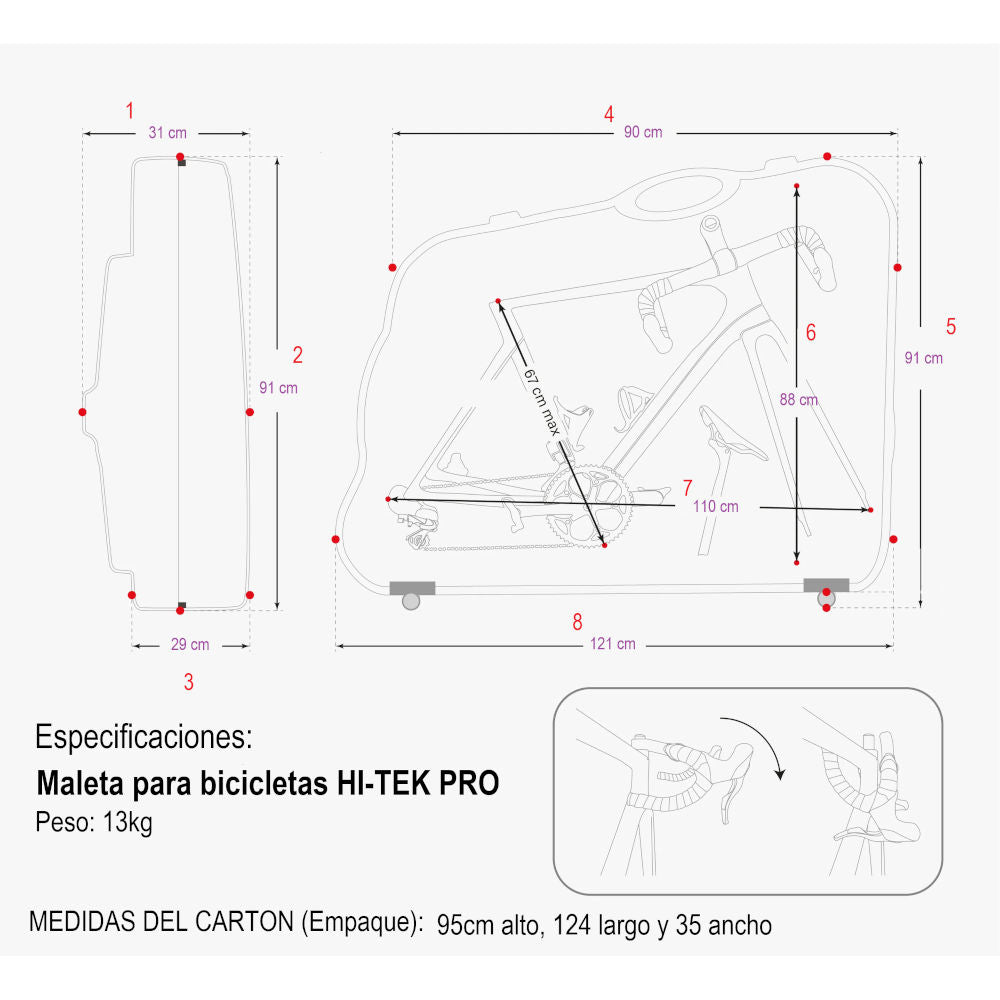 1
31 cm
2
91 cm
29 cm
3

4
90 cm
5
91 cm
6
88 cm
67 cm max
7
110 cm
8
121 cm

Especificaciones:
Maleta para bicicletas HI-TEK PRO
Peso: 13kg

MEDIDAS DEL CARTON (Empaque): 95cm alto, 124 largo y 35 ancho